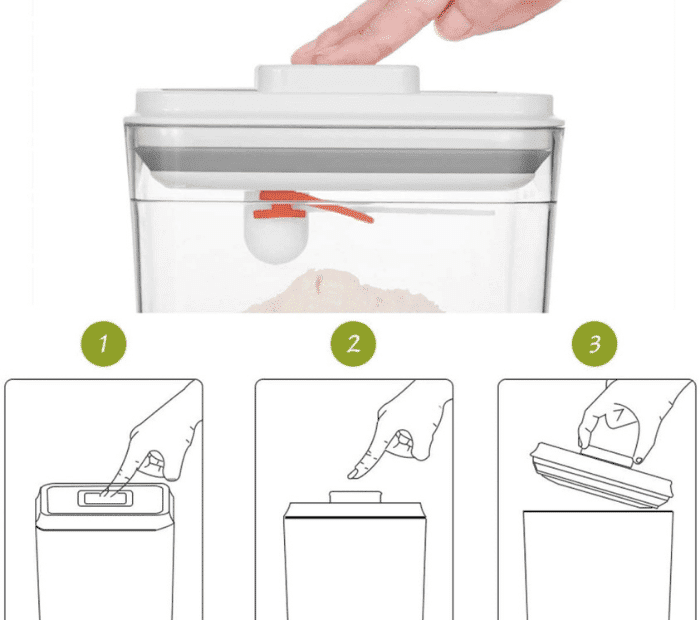 1

2

3