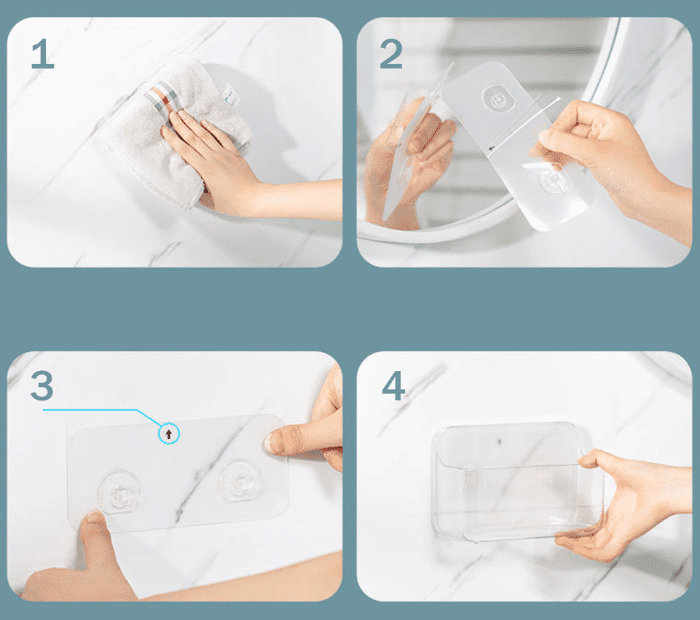 1

2

3

4